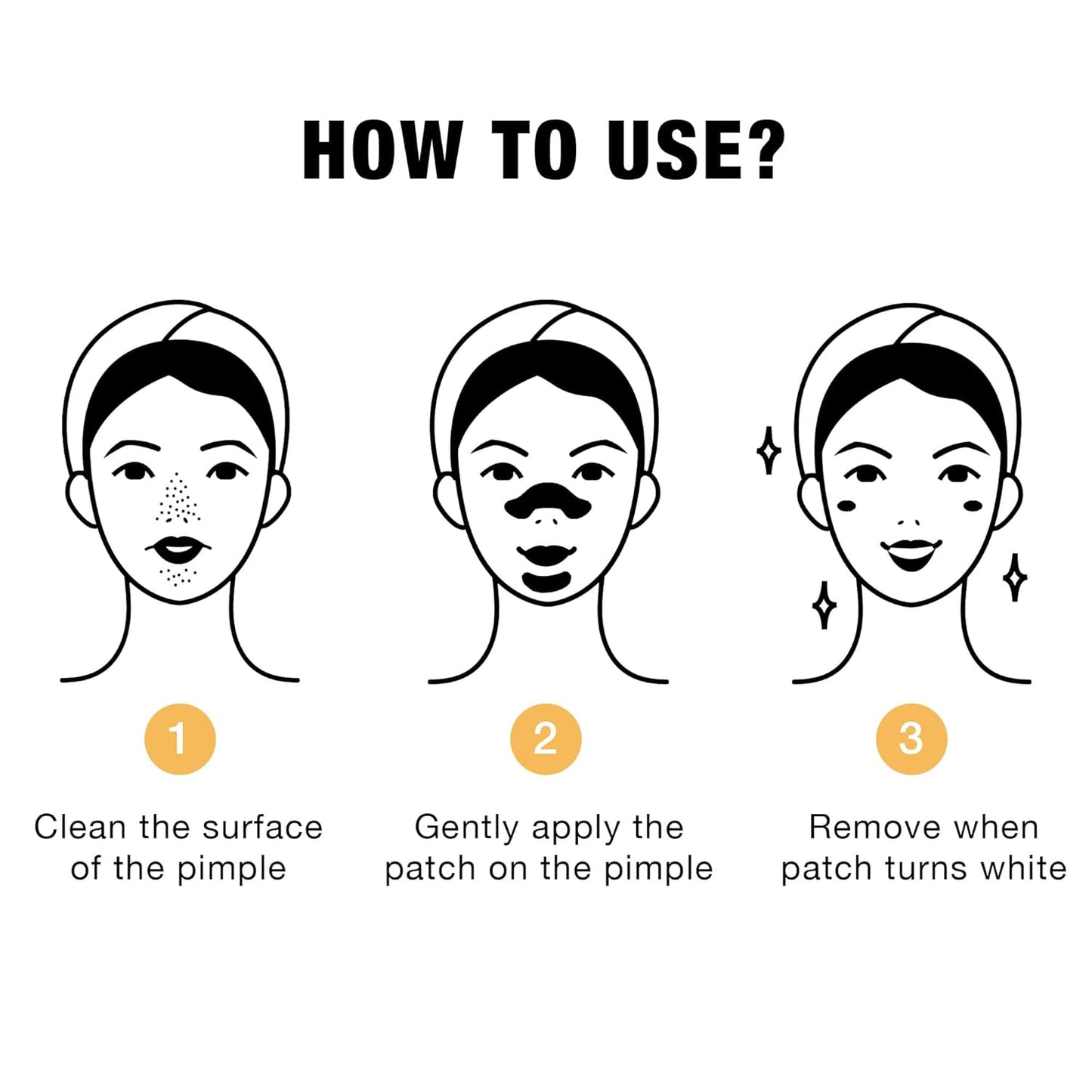 HOW TO USE?

1

Clean the surface of the pimple

2

Gently apply the patch on the pimple

3

Remove when patch turns white