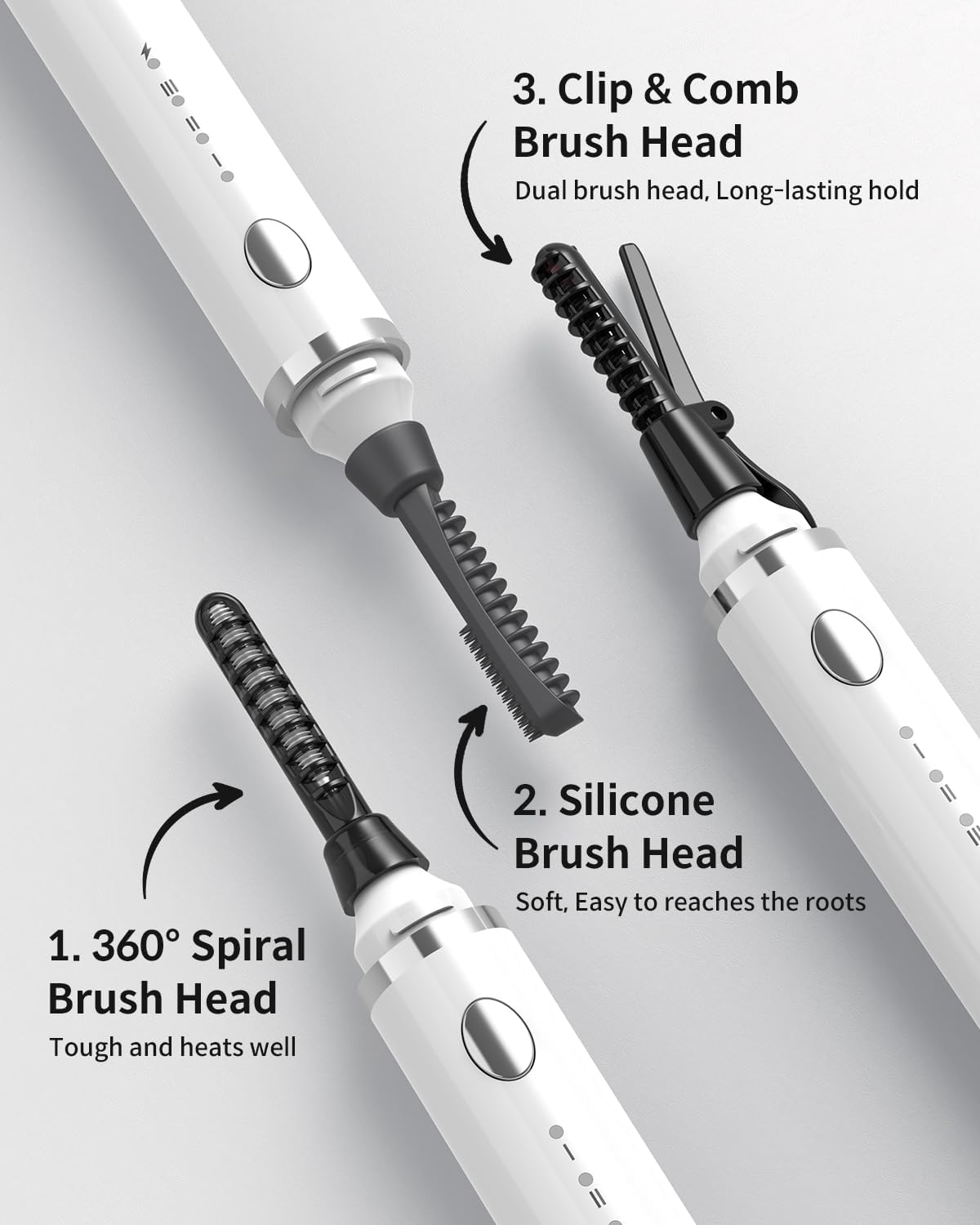 3. Clip & Comb Brush Head
Dual brush head, Long-lasting hold

2. Silicone Brush Head
Soft, Easy to reaches the roots

1. 360° Spiral Brush Head
Tough and heats well