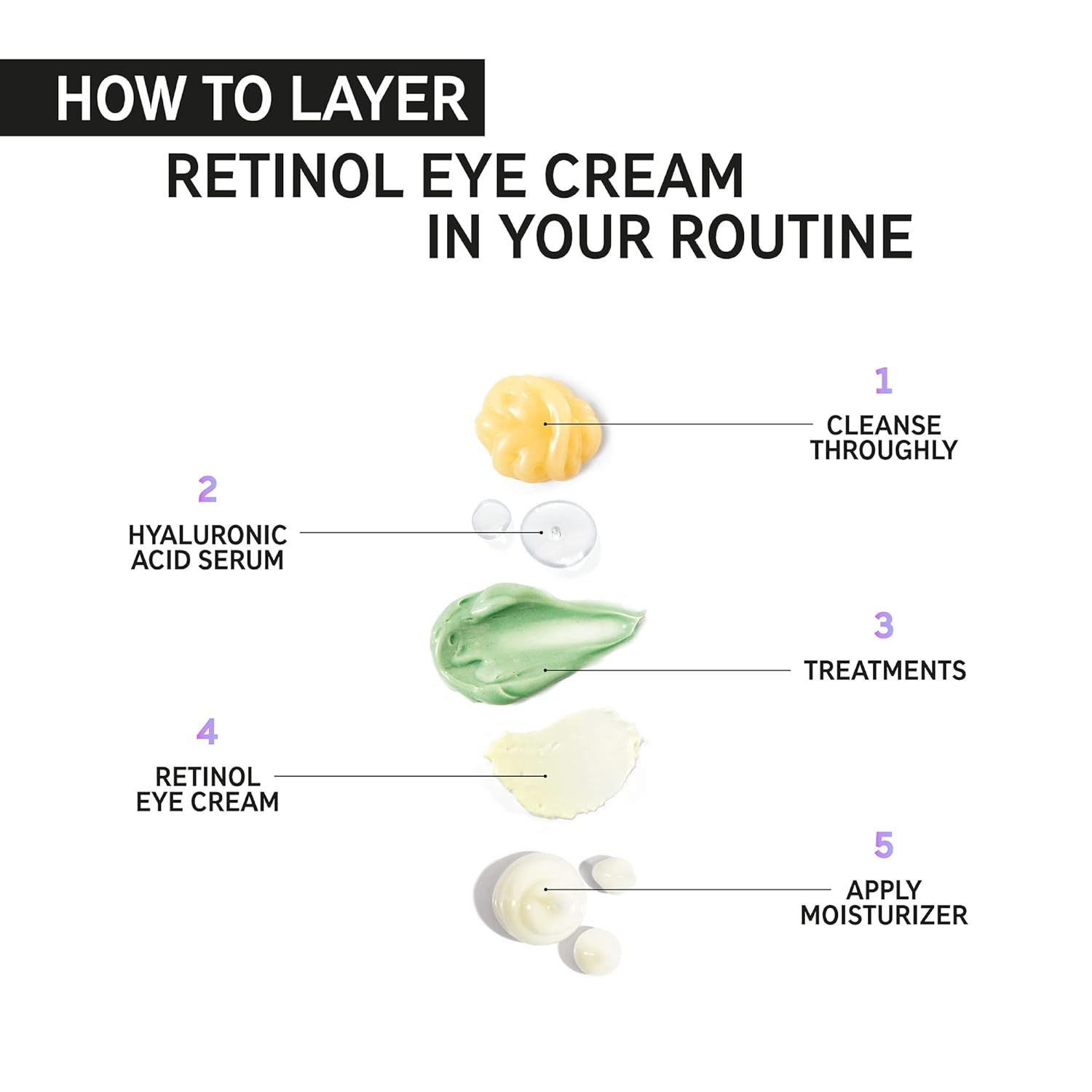 HOW TO LAYER
RETINOL EYE CREAM IN YOUR ROUTINE

1
CLEANSE THROUGHLY

2
HYALURONIC ACID SERUM

3
TREATMENTS

4
RETINOL EYE CREAM

5
APPLY MOISTURIZER