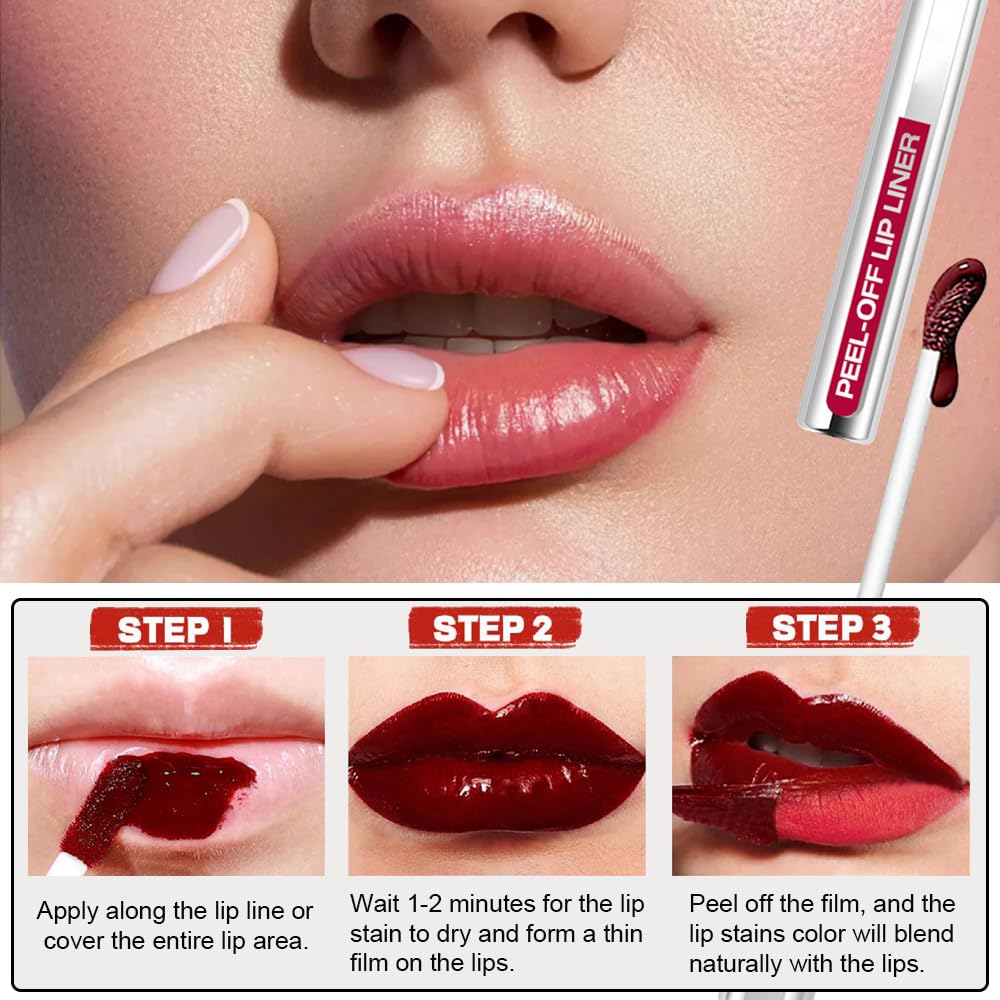 PEEL-OFF LIP LINER

STEP 1

Apply along the lip line or cover the entire lip area.

STEP 2

Wait 1-2 minutes for the lip stain to dry and form a thin film on the lips.

STEP 3

Peel off the film, and the lip stains color will blend naturally with the lips.