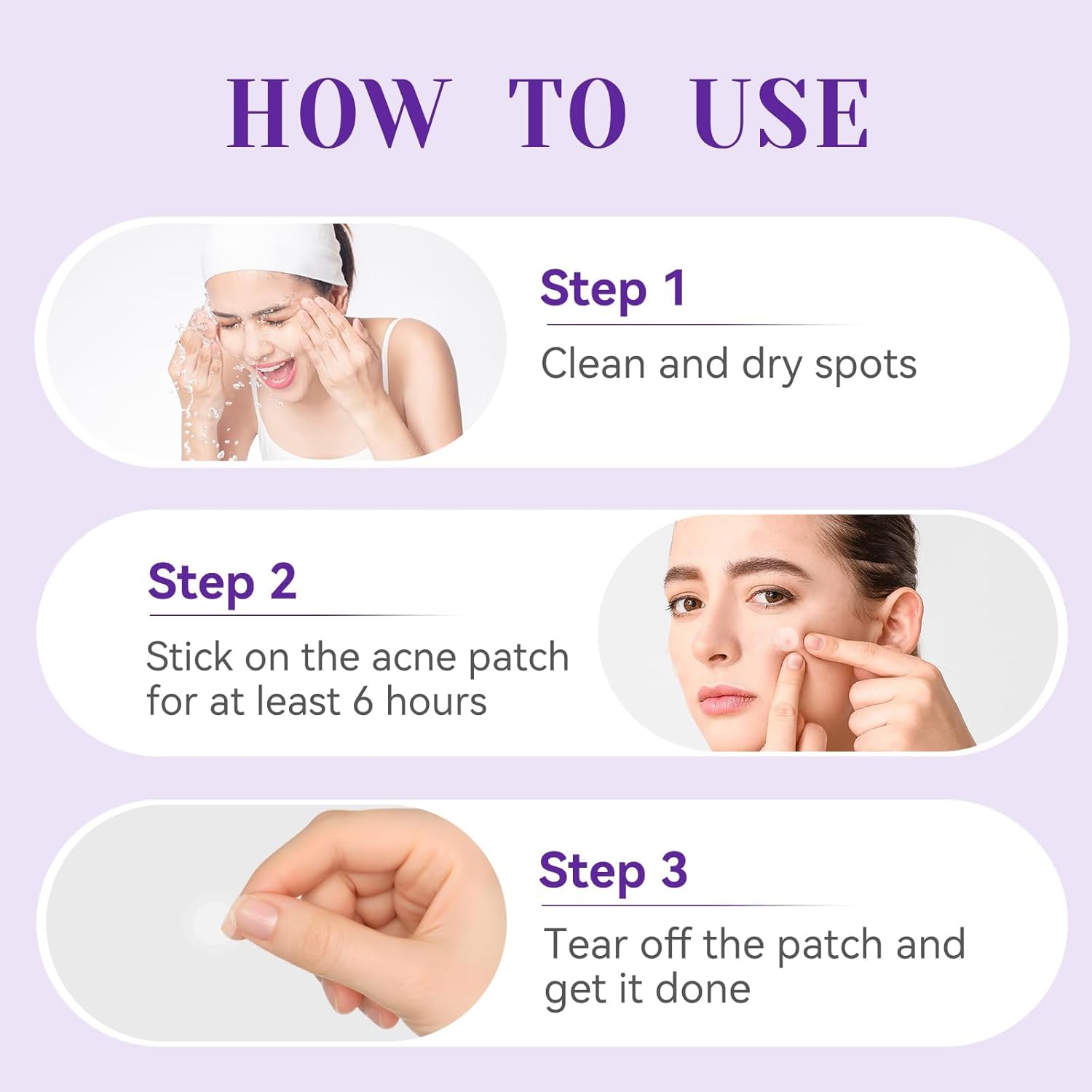 HOW TO USE

Step 1

Clean and dry spots

Step 2

Stick on the acne patch for at least 6 hours

Step 3

Tear off the patch and get it done