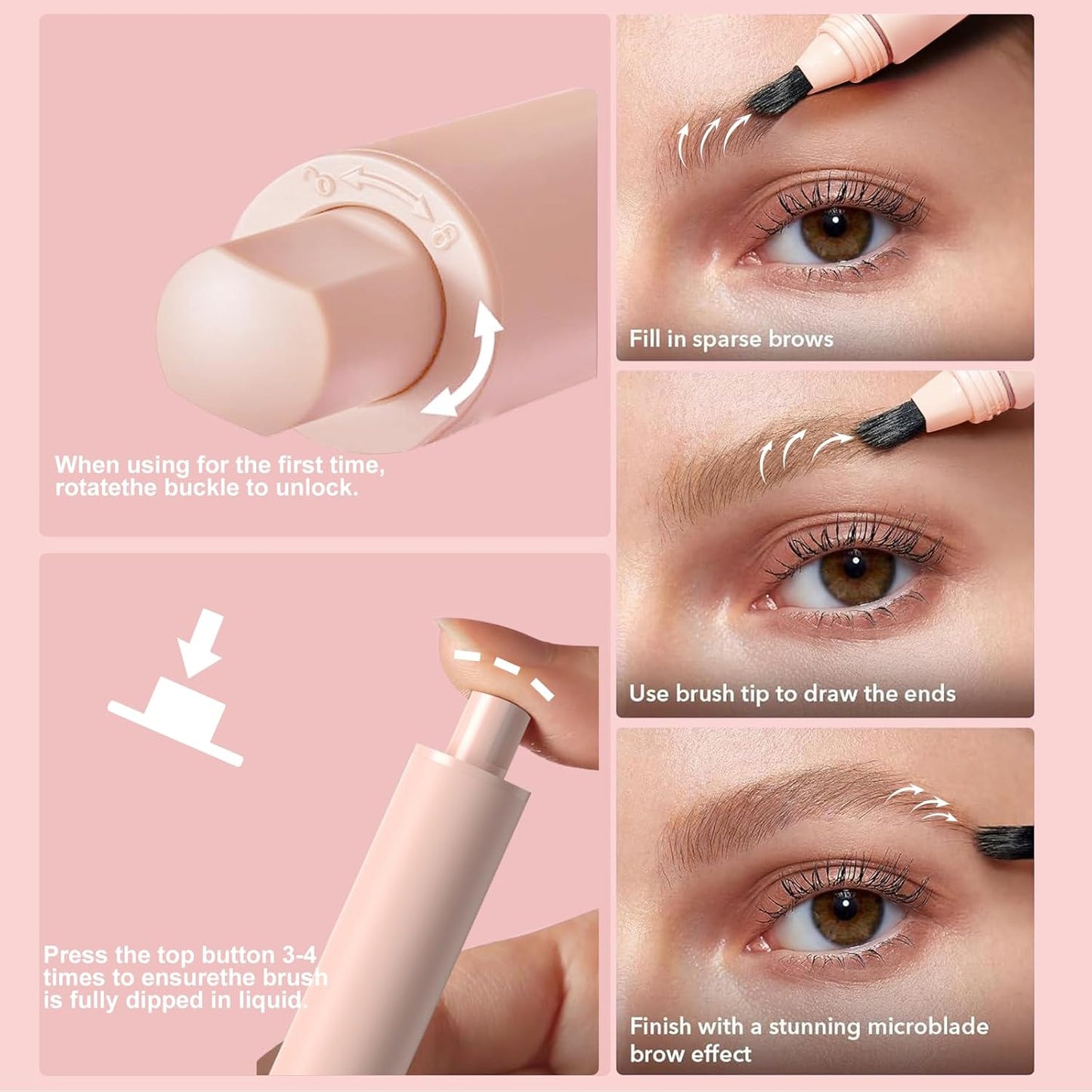 When using for the first time, rotatethe buckle to unlock.

Press the top button 3-4 times to ensurethe brush is fully dipped in liquid.

Fill in sparse brows

Use brush tip to draw the ends

Finish with a stunning microblade brow effect