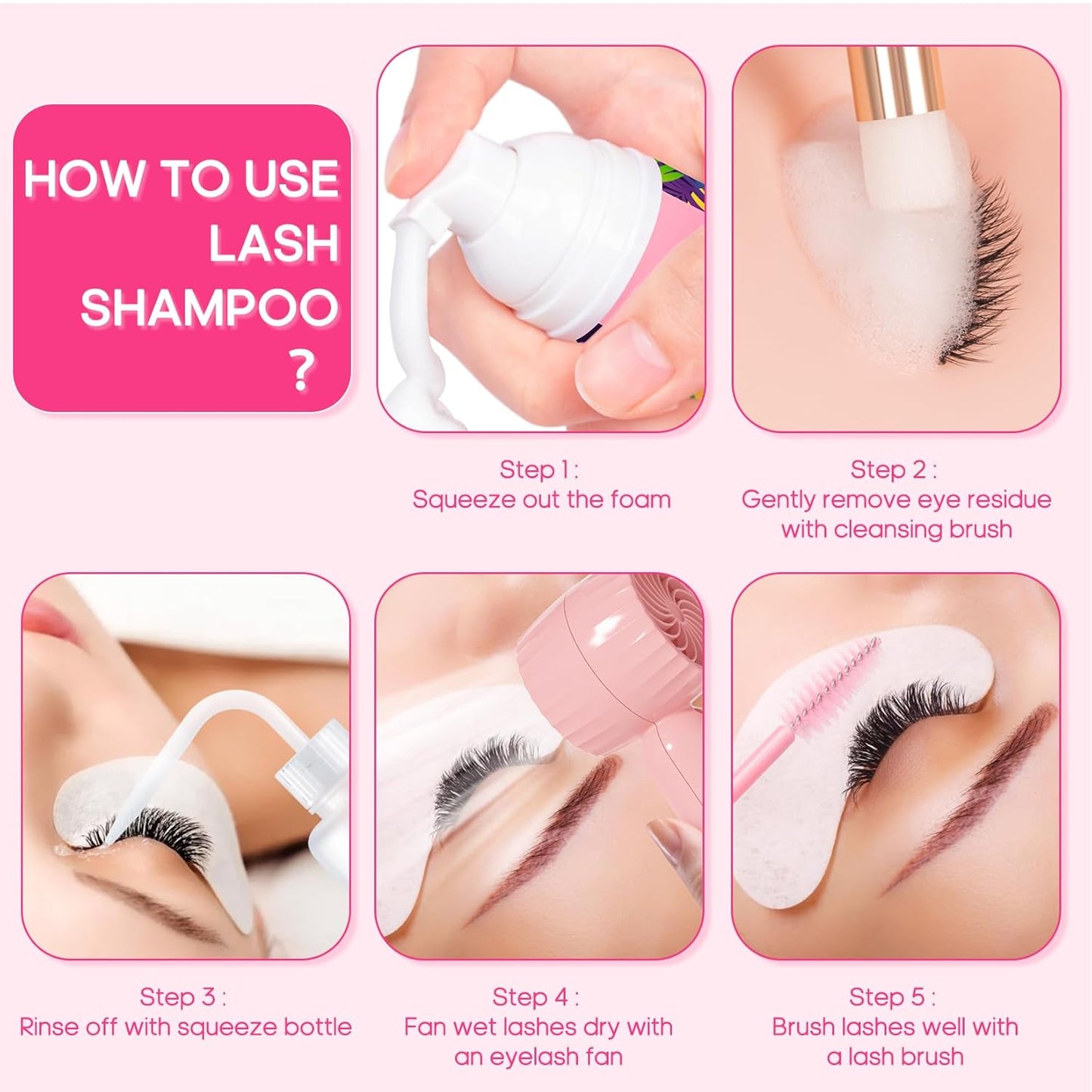 HOW TO USE LASH SHAMPOO ?

Step 1 :
Squeeze out the foam

Step 2 :
Gently remove eye residue with cleansing brush

Step 3 :
Rinse off with squeeze bottle

Step 4 :
Fan wet lashes dry with an eyelash fan

Step 5 :
Brush lashes well with a lash brush