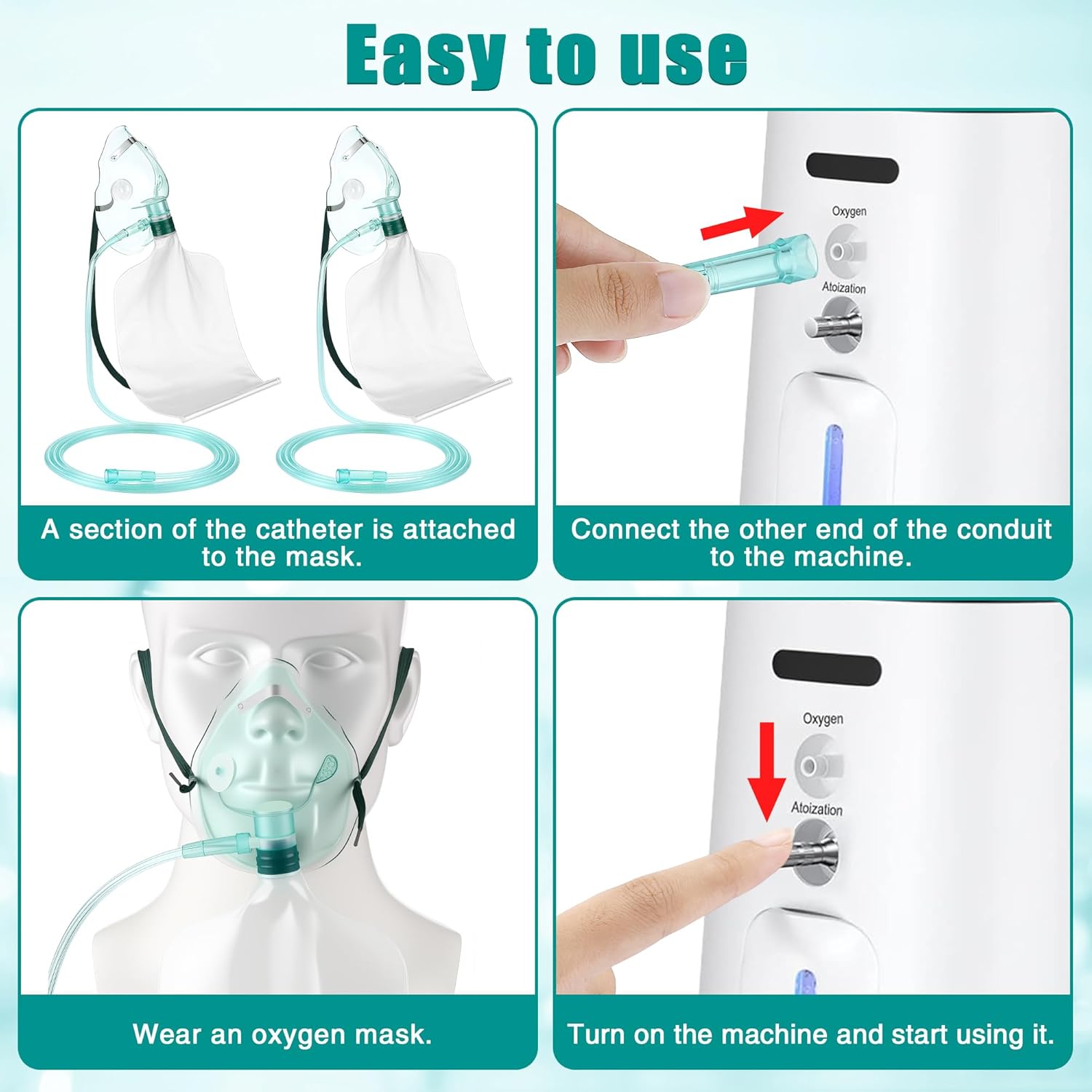 Easy to use

A section of the catheter is attached to the mask.

Oxygen

Atoization

Connect the other end of the conduit to the machine.

Wear an oxygen mask.

Oxygen

Atoization

Turn on the machine and start using it.