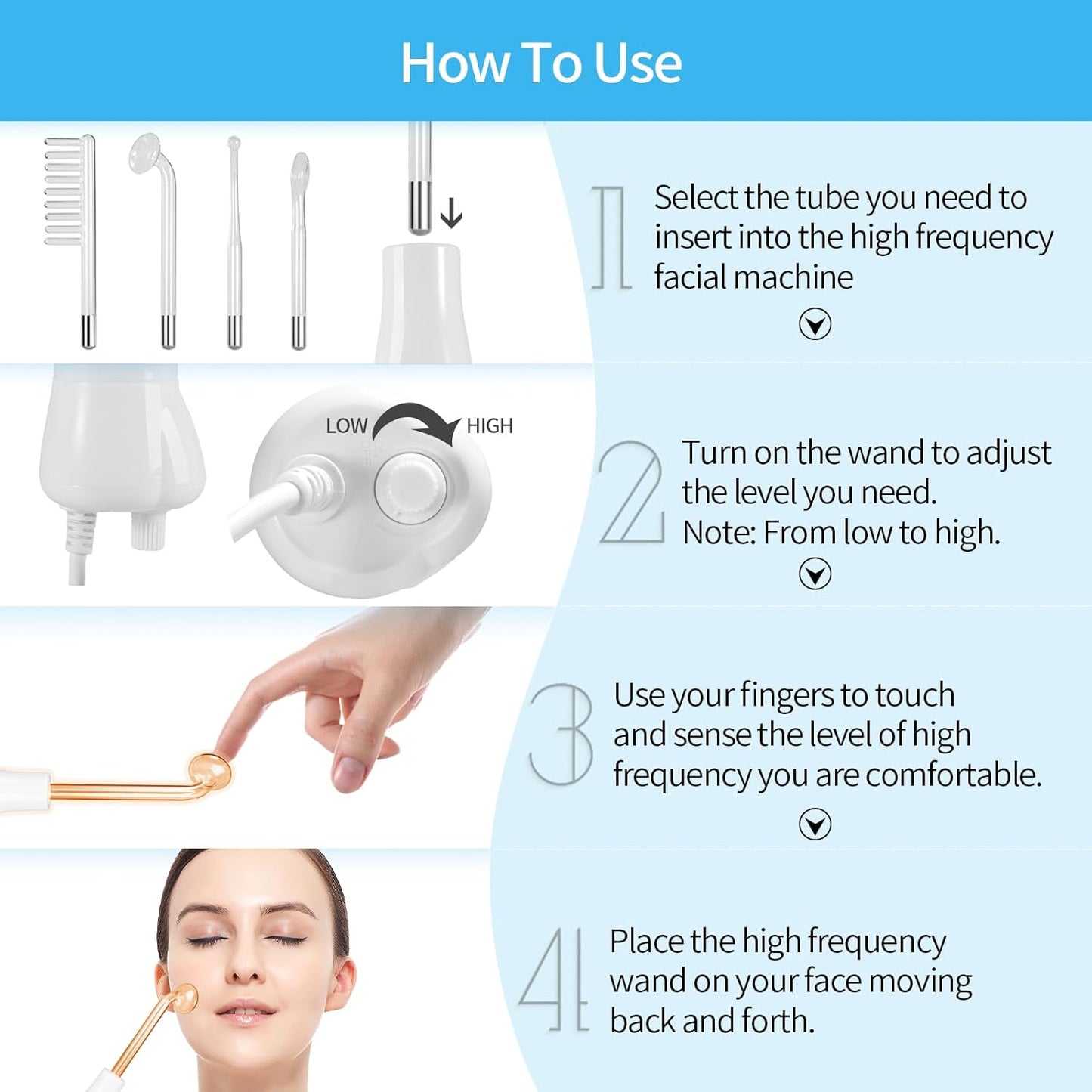 How To Use

1 Select the tube you need to insert into the high frequency facial machine

LOW HIGH

2 Turn on the wand to adjust the level you need.
Note: From low to high.

3 Use your fingers to touch and sense the level of high frequency you are comfortable.

4 Place the high frequency wand on your face moving back and forth.