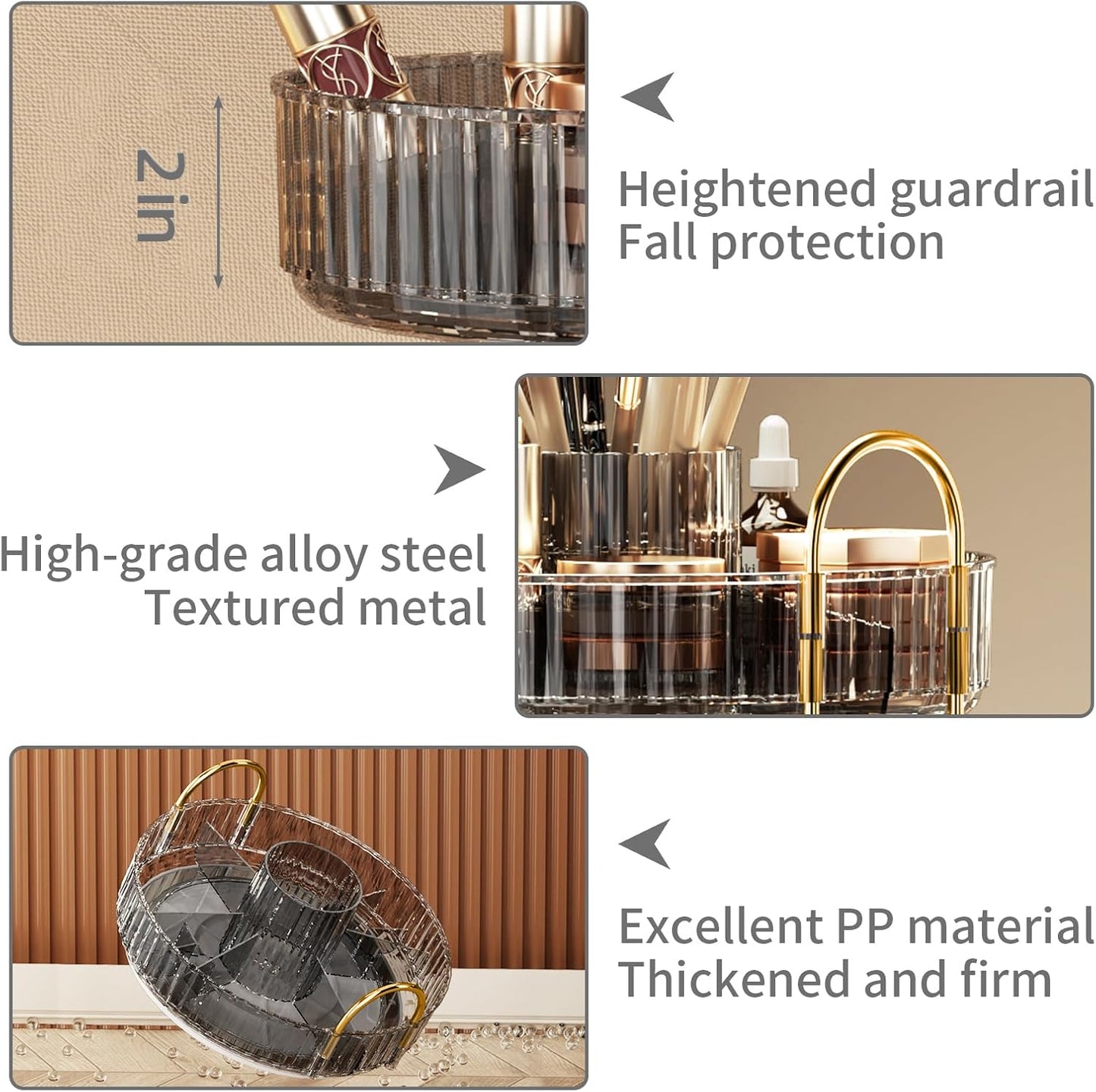 2in

Heightened guardrail
Fall protection

High-grade alloy steel
Textured metal

Excellent PP material
Thickened and firm