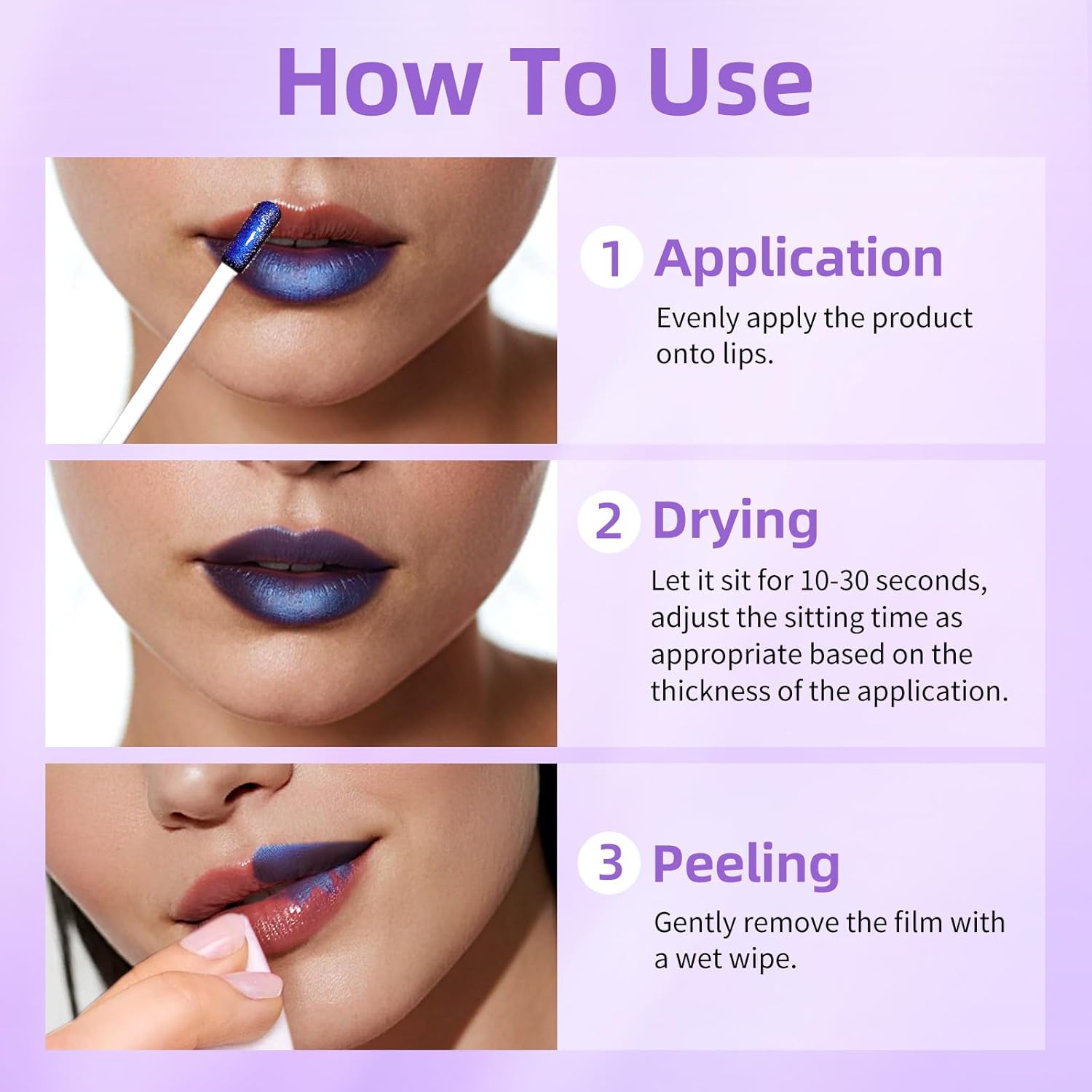 How To Use

1 Application

Evenly apply the product onto lips.

2 Drying

Let it sit for 10-30 seconds, adjust the sitting time as appropriate based on the thickness of the application.

3 Peeling

Gently remove the film with a wet wipe.