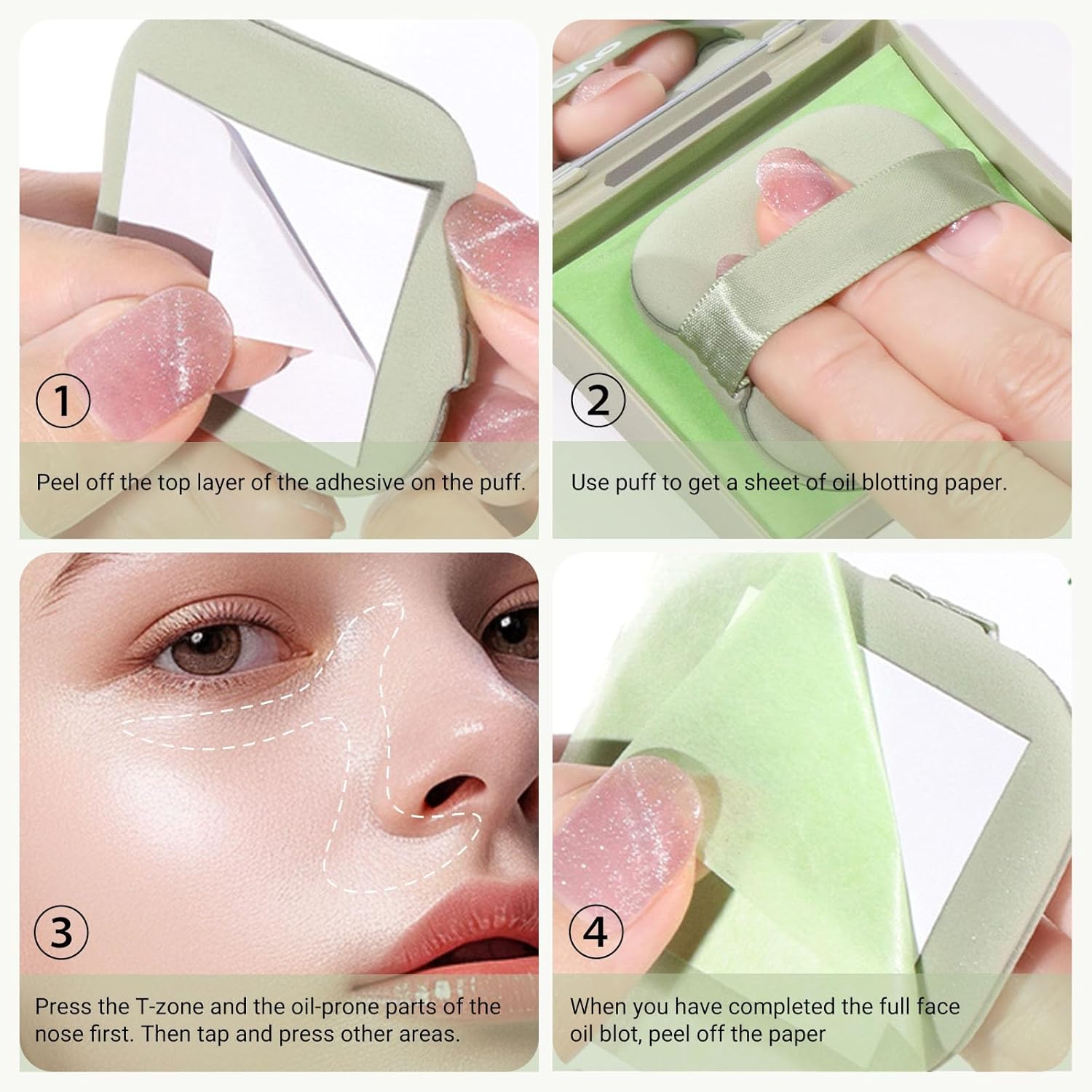 1

Peel off the top layer of the adhesive on the puff.

2

Use puff to get a sheet of oil blotting paper.

3

Press the T-zone and the oil-prone parts of the nose first. Then tap and press other areas.

4

When you have completed the full face oil blot, peel off the paper