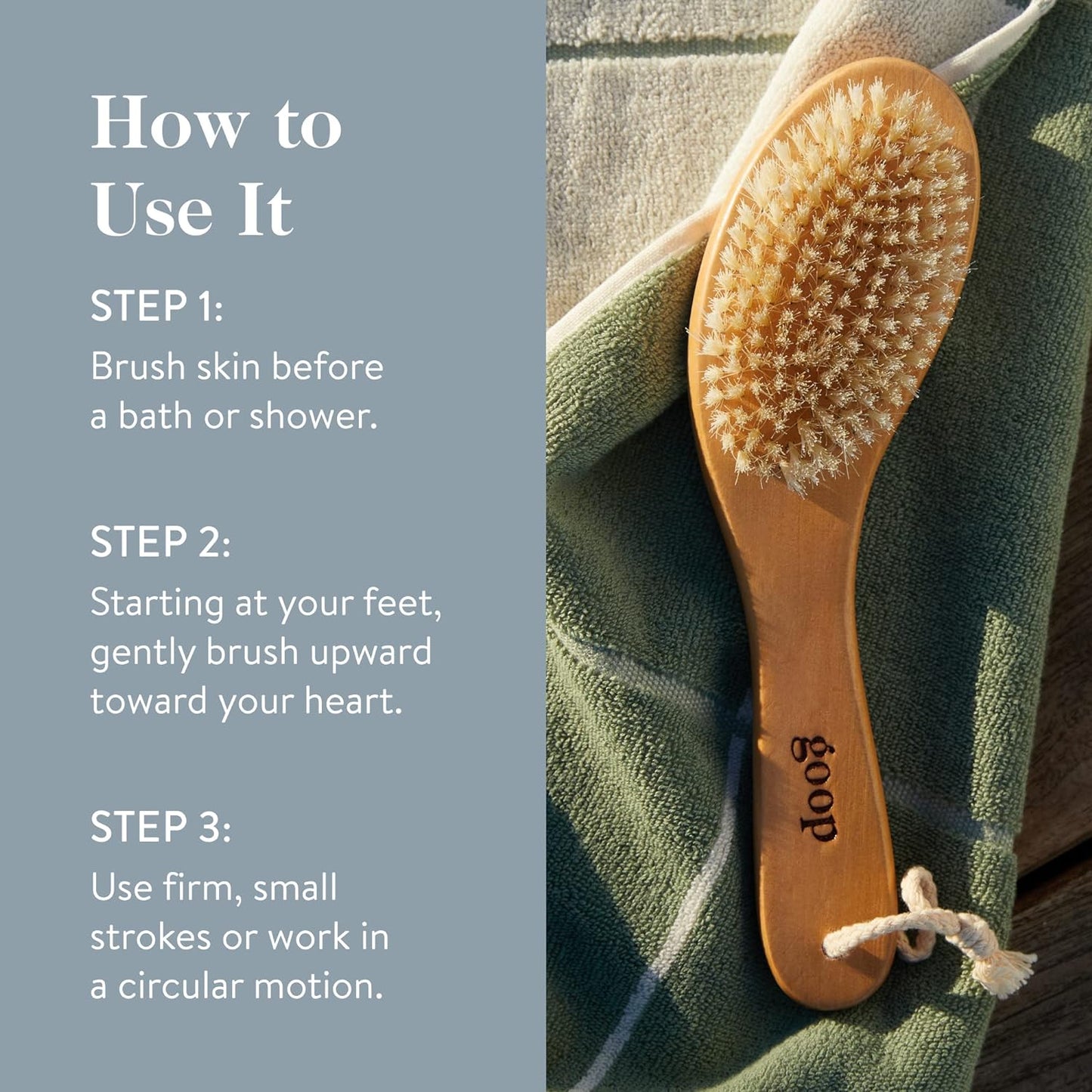 How to Use It

STEP 1:
Brush skin before a bath or shower.

STEP 2:
Starting at your feet, gently brush upward toward your heart.

STEP 3:
Use firm, small strokes or work in a circular motion.

goop