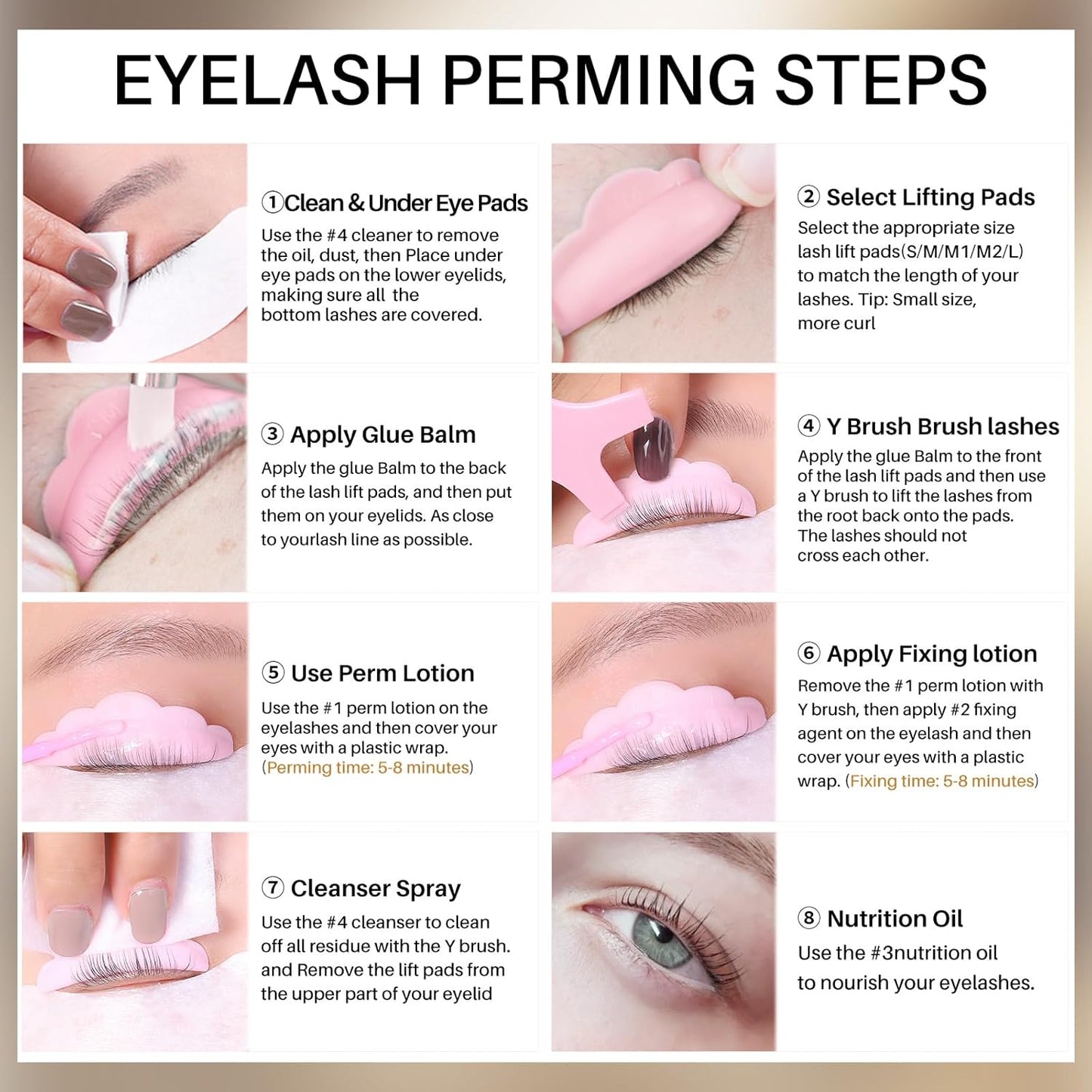 EYELASH PERMING STEPS

①Clean & Under Eye Pads
Use the #4 cleaner to remove the oil, dust, then Place under eye pads on the lower eyelids, making sure all the bottom lashes are covered.

② Select Lifting Pads
Select the appropriate size lash lift pads(S/M/M1/M2/L) to match the length of your lashes. Tip: Small size, more curl

③ Apply Glue Balm
Apply the glue Balm to the back of the lash lift pads, and then put them on your eyelids. As close to yourlash line as possible.

④ Y Brush Brush lashes
Apply the glue Balm to the front of the lash lift pads and then use a Y brush to lift the lashes from the root back onto the pads. The lashes should not cross each other.

⑤ Use Perm Lotion
Use the #1 perm lotion on the eyelashes and then cover your eyes with a plastic wrap. (Perming time: 5-8 minutes)

⑥ Apply Fixing lotion
Remove the #1 perm lotion with Y brush, then apply #2 fixing agent on the eyelash and then cover your eyes with a plastic wrap. (Fixing time: 5-8 minutes)

⑦ Cleanser Spray
Use the #4 cleanser to clean off all residue with the Y brush. and Remove the lift pads from the upper part of your eyelid

⑧ Nutrition Oil
Use the #3nutrition oil to nourish your eyelashes.